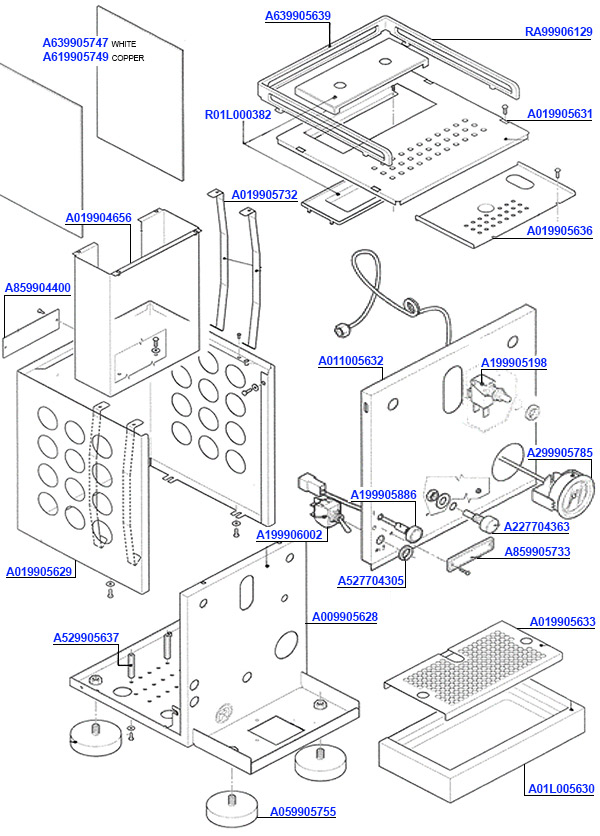 A639905747 WHITE
A619905749 COPPER

A639905639

RA99906129

R01L000382

A019905631

A019905732

A019905636

A019904656

A859904400

A011005632

A199905198

A299905785

A199905886

A227704363

A199906002

A859905733

A527704305

A019905629

A009905628

A529905637

A019905633

A01L005630

A059905755