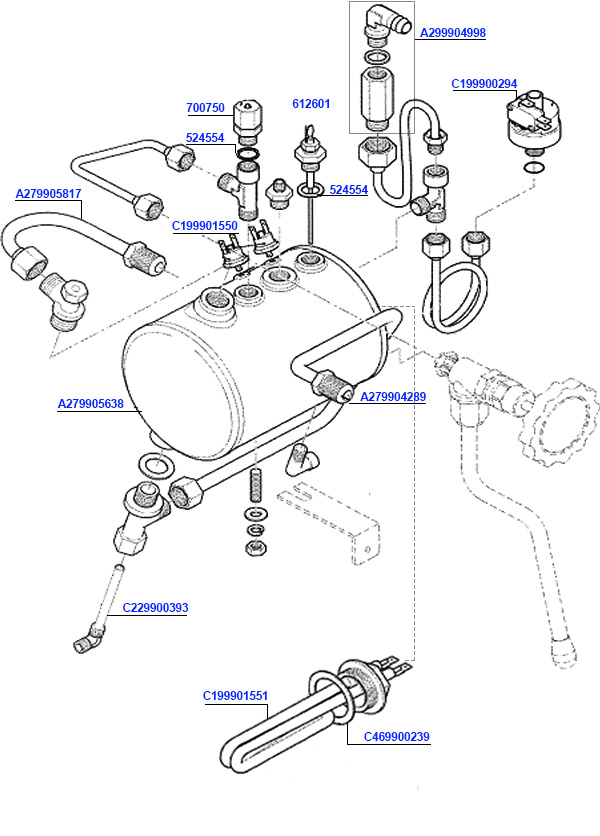 A299904998

C199900294

700750

612601

524554

524554

A279905817

C199901550

A279905638

A279904289

C229900393

C199901551

C469900239