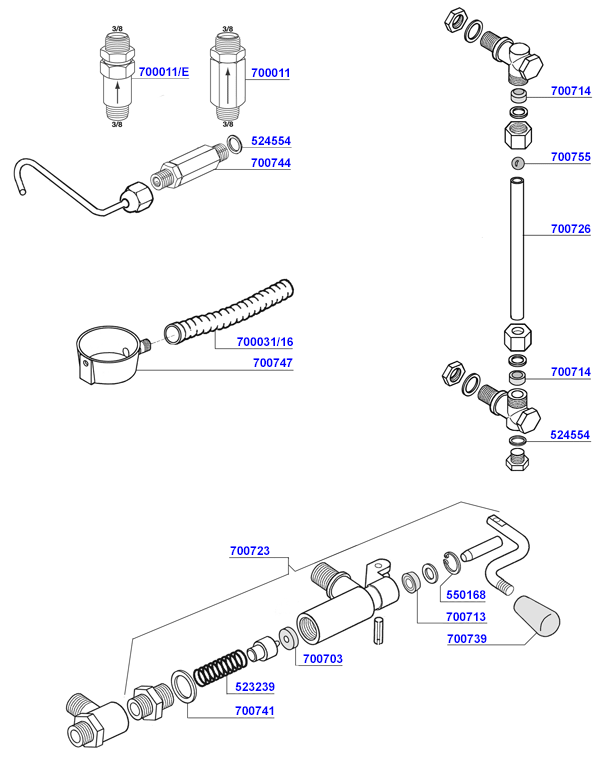 3/8
700011/E
3/8
3/8
700011
3/8
524554
700744
700031/16
700747
700714
700755
700726
700714
524554
700723
550168
700713
700739
700703
523239
700741