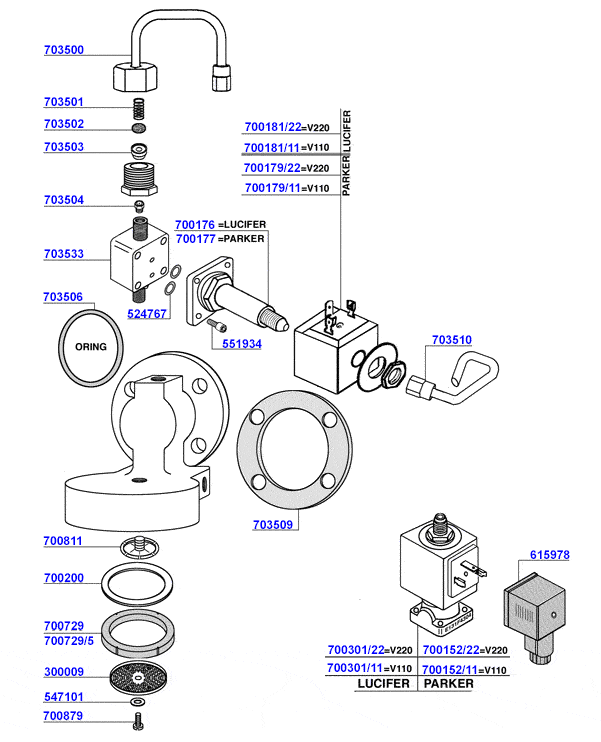 703500

703501

703502

703503

703504

703533

703506

ORING

524767

700176 =LUCIFER
700177 =PARKER

551934

700181/22=V220
700181/11=V110
700179/22=V220
700179/11=V110

LUCIFER
PARKER

703510

703509

700811

700200

700729
700729/5

300009

547101

700879

615978

700301/22=V220
700301/11=V110
LUCIFER

700152/22=V220
700152/11=V110
PARKER