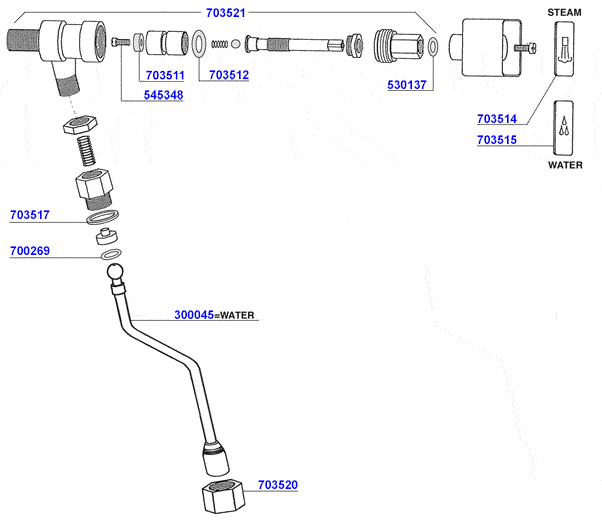 703521

STEAM

703511

703512

545348

530137

703514

703515

WATER

703517

700269

300045=WATER

703520