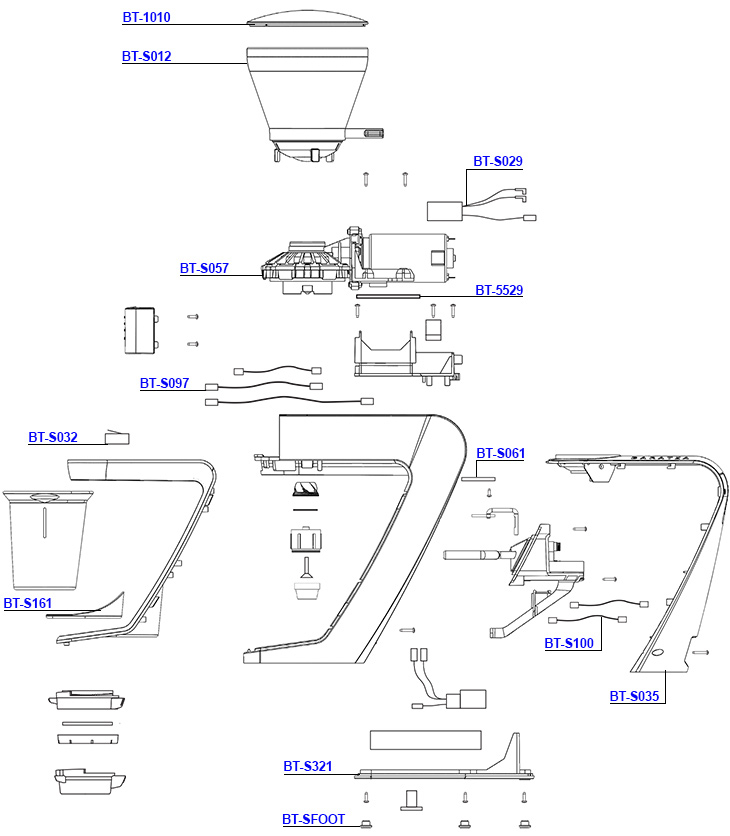 BT-1010

BT-S012

BT-S029

BT-S057

BT-5529

BT-S097

BT-S032

BT-S061

BT-S161

BT-S100

BT-S035

BT-S321

BT-SFOOT