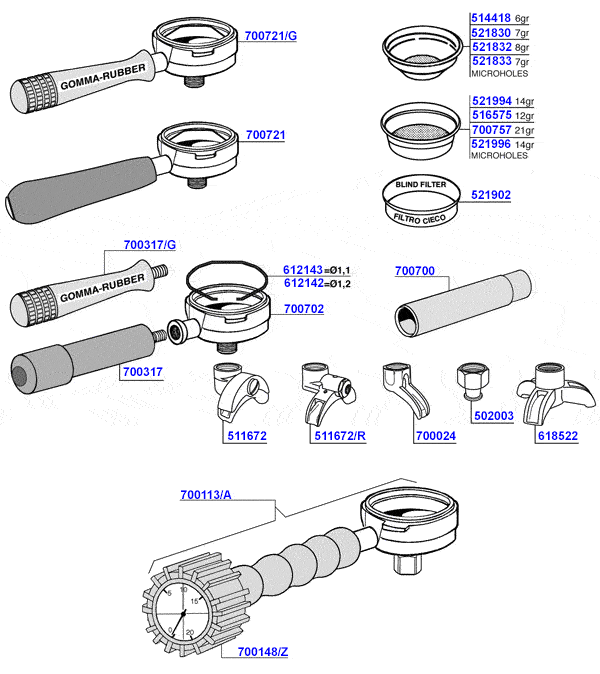 GOMMA-RUBBER
700721/G

700721

514418 6gr
521830 7gr
521832 8gr
521833 7gr
MICROHOLES

521994 14gr
516575 12gr
700757 21gr
521996 14gr
MICROHOLES

BLIND FILTER
FILTRO CIECO
521902

700317/G
GOMMA-RUBBER

612143 =Ø1,1
612142 =Ø1,2

700702

700700

700317

511672

511672/R

700024

502003

618522

700113/A

5
10
15
0
20

700148/Z