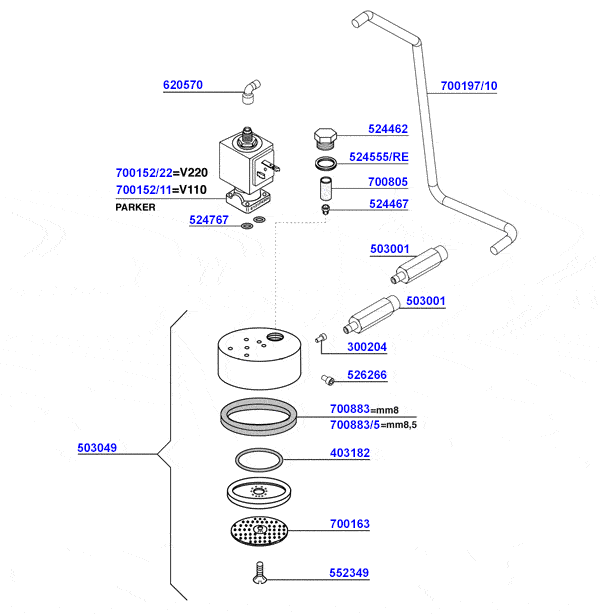 620570

700197/10

524462

524555/RE

700152/22=V220

700152/11=V110

PARKER

700805

524467

524767

503001

503001

300204

526266

700883=mm8

700883/5=mm8,5

503049

403182

700163

552349