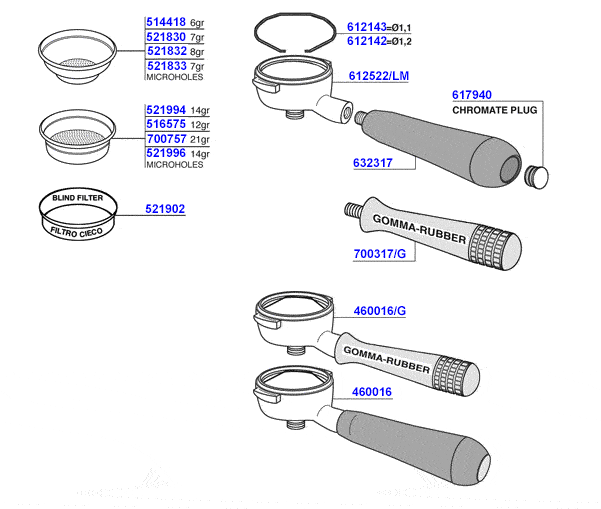 514418 6gr
521830 7gr
521832 8gr
521833 7gr
MICROHOLES

521994 14gr
516575 12gr
700757 21gr
521996 14gr
MICROHOLES

BLIND FILTER
FILTRO CIECO
521902

612143=Ø1,1
612142=Ø1,2

612522/LM

617940
CHROMATE PLUG

632317

GOMMA-RUBBER
700317/G

460016/G
GOMMA-RUBBER

460016