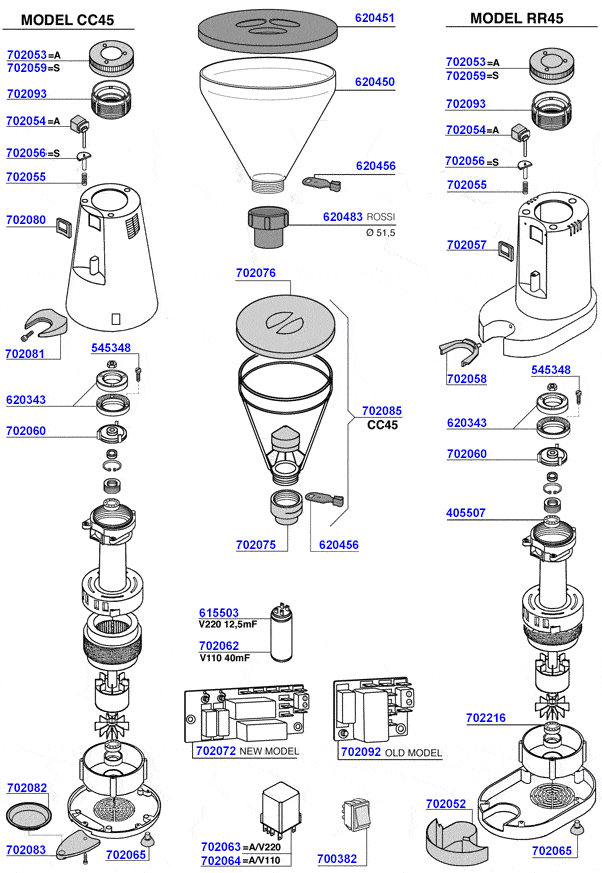 MODEL CC45

702053=A
702059=S

702093

702054=A

702056=S

702055

702080

702081

545348

620343

702060

702082

702083

702065

620451

620450

620456

620483 ROSSI
Ø 51,5

702076

702085
CC45

702075

620456

615503
V220 12,5mF

702062
V110 40mF

702072 NEW MODEL

702092 OLD MODEL

702063=A/V220
702064=A/V110

700382

MODEL RR45

702053=A
702059=S

702093

702054=A

702056=S

702055

702057

702058

545348

620343

702060

405507

702216

702052

702065