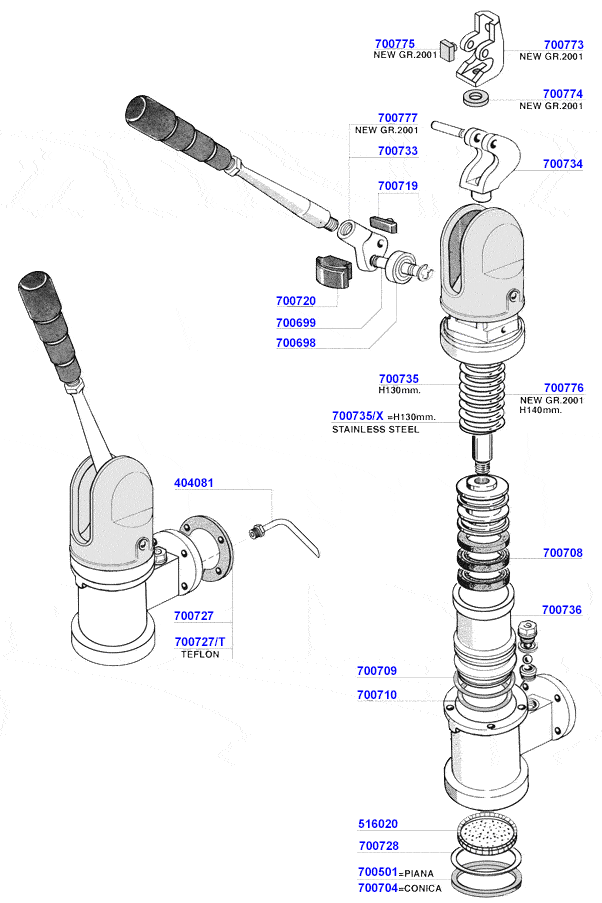 700775
NEW GR.2001

700773
NEW GR.2001

700774
NEW GR.2001

700777
NEW GR.2001

700733

700734

700719

700720

700699

700698

700735
H130mm.

700776
NEW GR.2001
H140mm.

700735/X =H130mm.
STAINLESS STEEL

404081

700708

700736

700727

700727/T
TEFLON

700709

700710

516020

700728

700501=PIANA

700704=CONICA