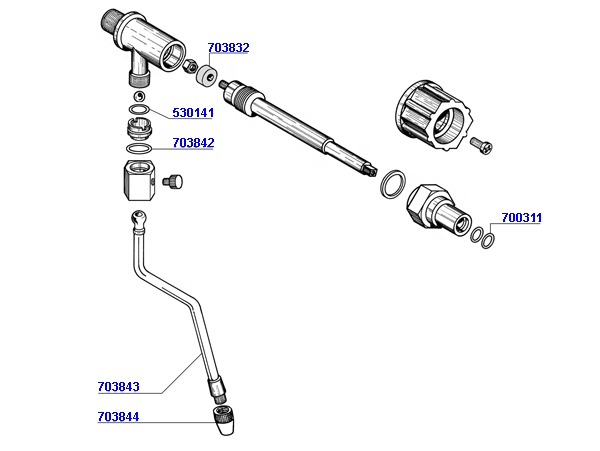 703832
530141
703842
700311
703843
703844