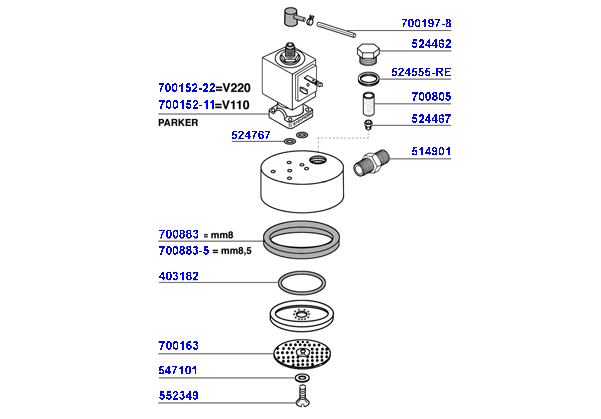 700197-8
524462
524555-RE
700805
524467
514901
700152-22=V220
700152-11=V110
PARKER
524767
700883 = mm8
700883-5 = mm8,5
403182
700163
547101
552349