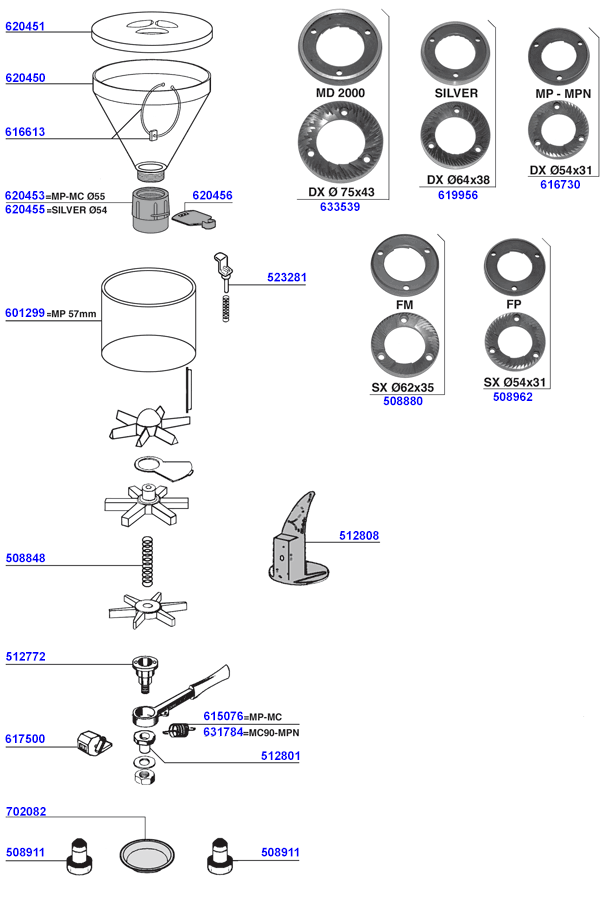 620451

620450

616613

620453=MP-MC Ø55
620455=SILVER Ø54

620456

523281

601299=MP 57mm

508848

512808

512772

615076=MP-MC
631784=MC90-MPN

617500

512801

702082

508911

508911

MD 2000

DX Ø 75x43
633539

SILVER

DX Ø64x38
619956

MP - MPN

DX Ø54x31
616730

FM

SX Ø62x35
508880

FP

SX Ø54x31
508962