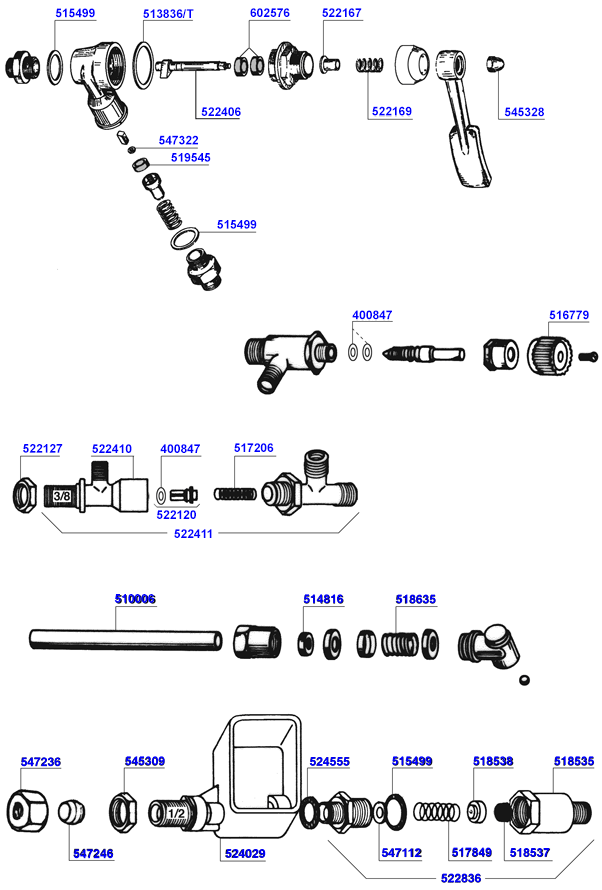 515499
513836/T
602576
522167
522406
522169
545328
547322
519545
515499

400847
516779

522127
522410
400847
517206
3/8
522120
522411

510006
514816
518635

547236
545309
524555
515499
518538
518535
1/2
547246
524029
547112
517849
518537
522836