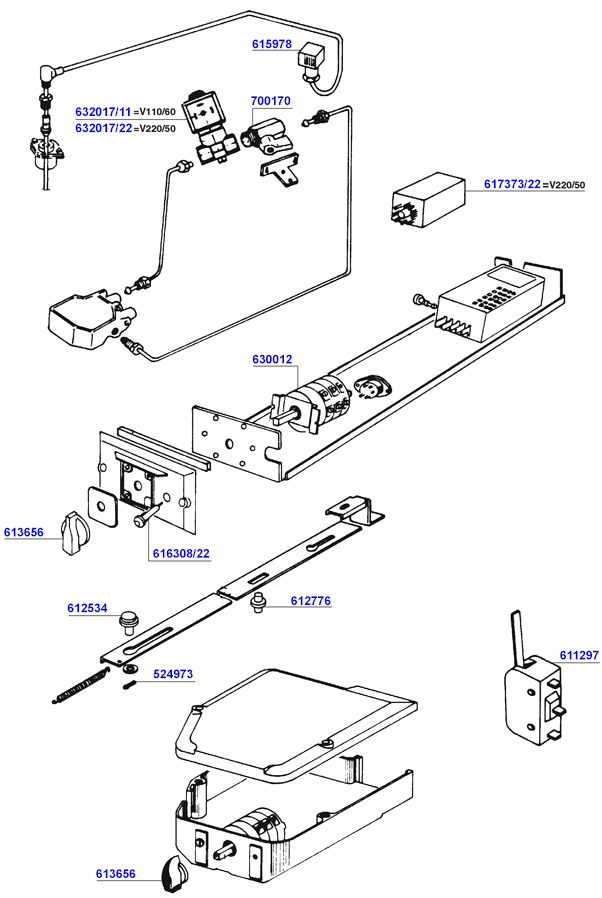 615978

632017/11 =V110/60
632017/22 =V220/50

700170

617373/22 =V220/50

630012

613656

616308/22

612534

612776

524973

611297

613656