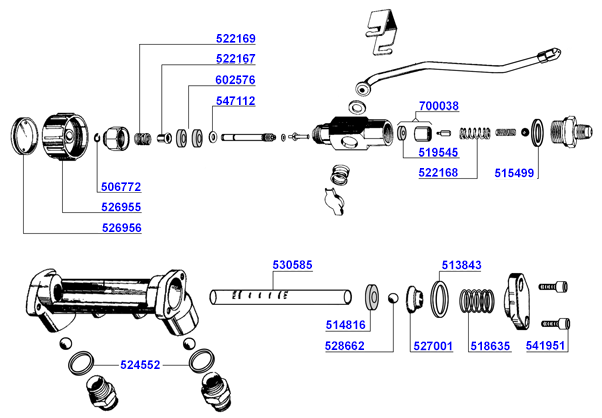 522169
522167
602576
547112
700038
519545
522168
515499
506772
526955
526956
530585
513843
514816
528662
527001
518635
541951
524552