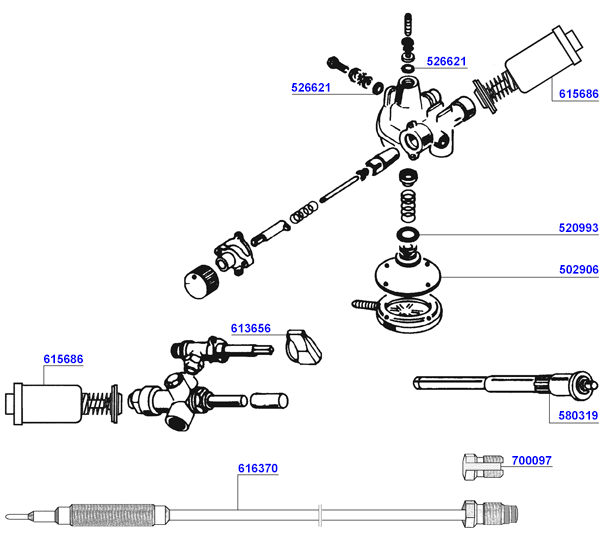 526621
526621
615686
520993
502906
613656
615686
580319
700097
616370