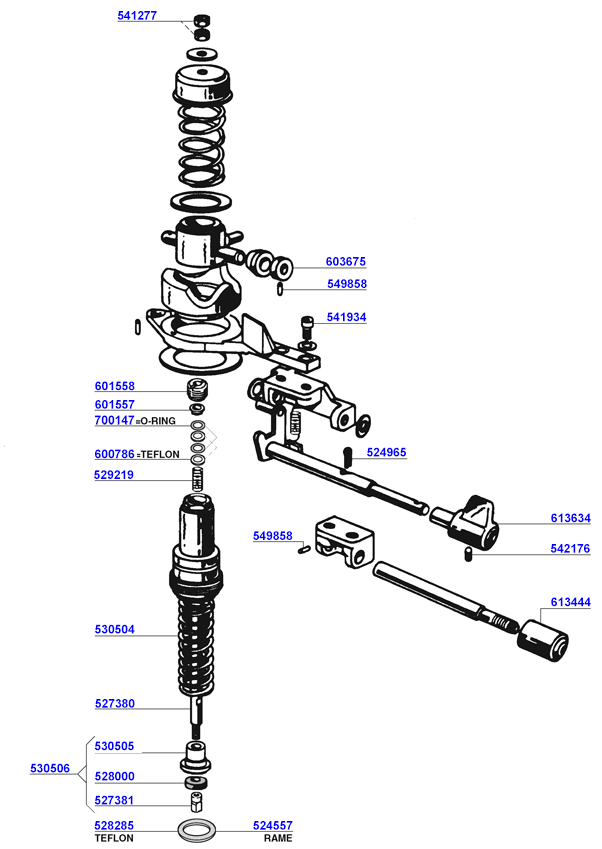 541277
603675
549858
541934
601558
601557
700147 =O-RING
600786 =TEFLON
529219
524965
613634
549858
542176
613444
530504
527380
530506
530505
528000
527381
528285
TEFLON
524557
RAME