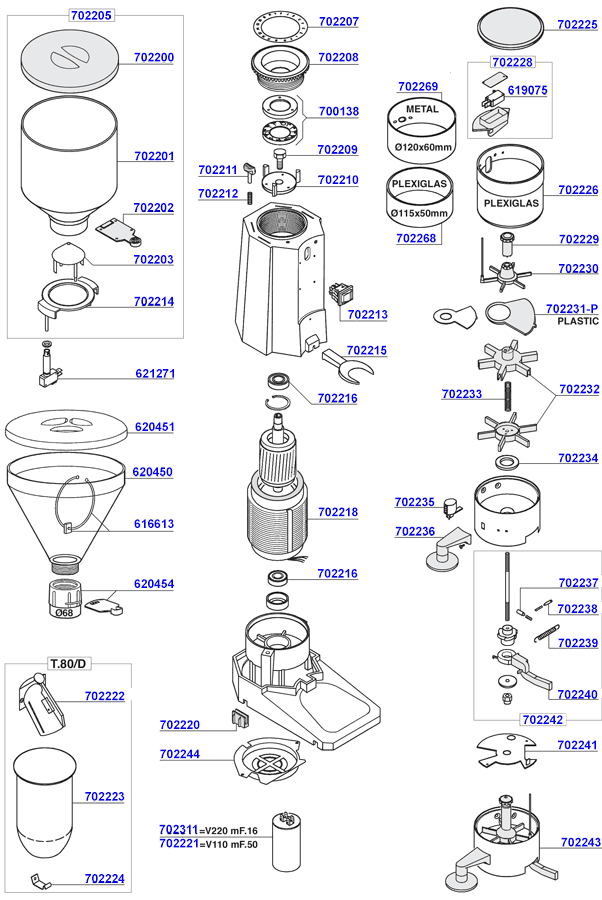 702205
702200
702201
702202
702203
702214
621271
620451
620450
616613
620454
Ø68
T.80/D
702222
702223
702224
702207
702208
700138
702209
702211
702210
702212
702213
702215
702216
702218
702216
702220
702244
702311=V220 mF.16
702221=V110 mF.50
702225
702228
619075
702269
METAL
Ø120x60mm
PLEXIGLAS
Ø115x50mm
702268
PLEXIGLAS
702226
702229
702230
702231-P
PLASTIC
702233
702232
702234
702235
702236
702237
702238
702239
702240
702242
702241
702243