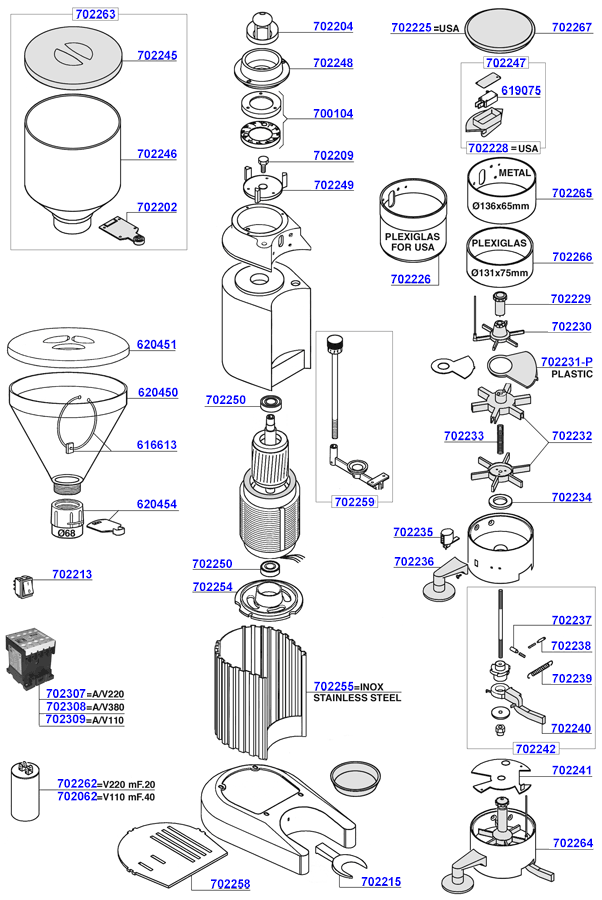 702263
702245
702246
702202
620451
620450
616613
620454
Ø68
702213
702307=A/V220
702308=A/V380
702309=A/V110
702262=V220 mF.20
702062=V110 mF.40
702204
702248
700104
702209
702249
702250
702259
702250
702254
702255=INOX
STAINLESS STEEL
702258
702215
702225=USA
702267
702247
619075
702228=USA
METAL
Ø136x65mm
702265
PLEXIGLAS
FOR USA
702226
PLEXIGLAS
Ø131x75mm
702266
702229
702230
702231-P
PLASTIC
702233
702232
702234
702235
702236
702237
702238
702239
702240
702242
702241
702264