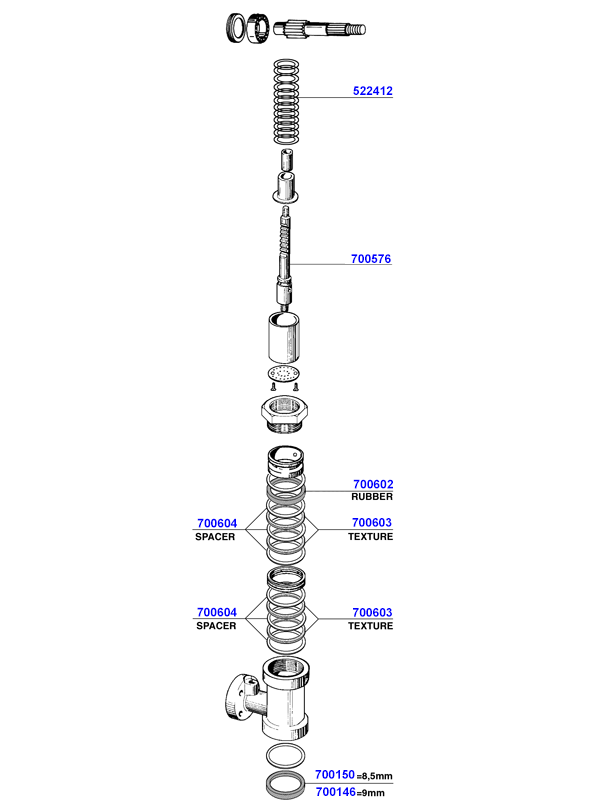 522412

700576

700602
RUBBER

700604
SPACER

700603
TEXTURE

700604
SPACER

700603
TEXTURE

700150 =8,5mm
700146 =9mm