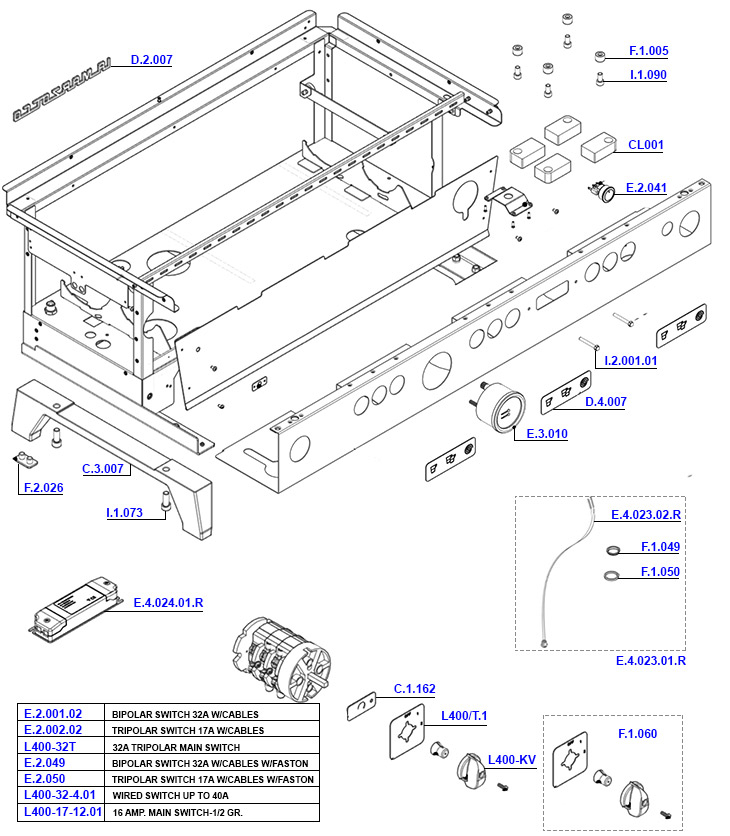 D.2.007

F.1.005

I.1.090

CL001

E.2.041

I.2.001.01

D.4.007

E.3.010

C.3.007

F.2.026

I.1.073

E.4.023.02.R

F.1.049

F.1.050

E.4.023.01.R

E.4.024.01.R

C.1.162

L400/T.1

L400-KV

F.1.060

| E.2.001.02 | BIPOLAR SWITCH 32A W/CABLES |
|---|---|
| E.2.002.02 | TRIPOLAR SWITCH 17A W/CABLES |
| L400-32T | 32A TRIPOLAR MAIN SWITCH |
| E.2.049 | BIPOLAR SWITCH 32A W/CABLES W/FASTON |
| E.2.050 | TRIPOLAR SWITCH 17A W/CABLES W/FASTON |
| L400-32-4.01 | WIRED SWITCH UP TO 40A |
| L400-17-12.01 | 16 AMP. MAIN SWITCH-1/2 GR. |