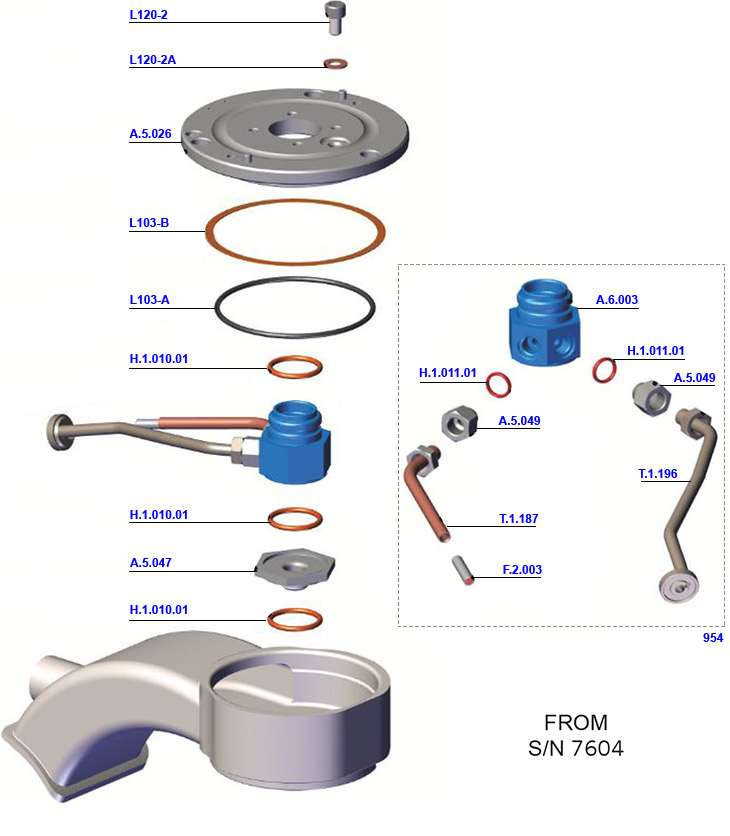 L120-2
L120-2A
A.5.026
L103-B
L103-A
H.1.010.01
H.1.010.01
A.5.047
H.1.010.01
A.6.003
H.1.011.01
H.1.011.01
A.5.049
A.5.049
T.1.196
T.1.187
F.2.003
954
FROM
S/N 7604