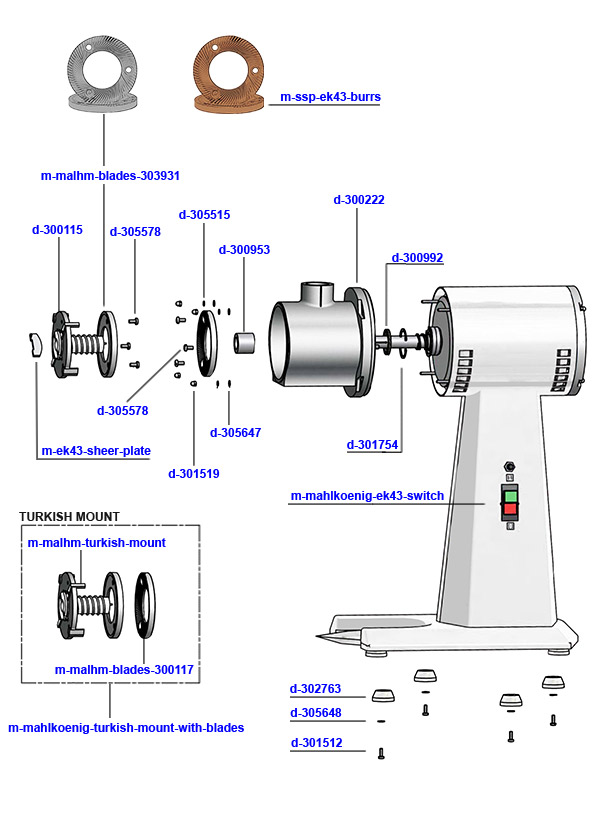 m-ssp-ek43-burrs

m-malhm-blades-303931

d-300115

d-305578

d-305515

d-300953

d-300222

d-300992

d-305578

d-305647

d-301754

m-ek43-sheer-plate

d-301519

m-mahlkoenig-ek43-switch

TURKISH MOUNT

m-malhm-turkish-mount

m-malhm-blades-300117

m-mahlkoenig-turkish-mount-with-blades

d-302763

d-305648

d-301512