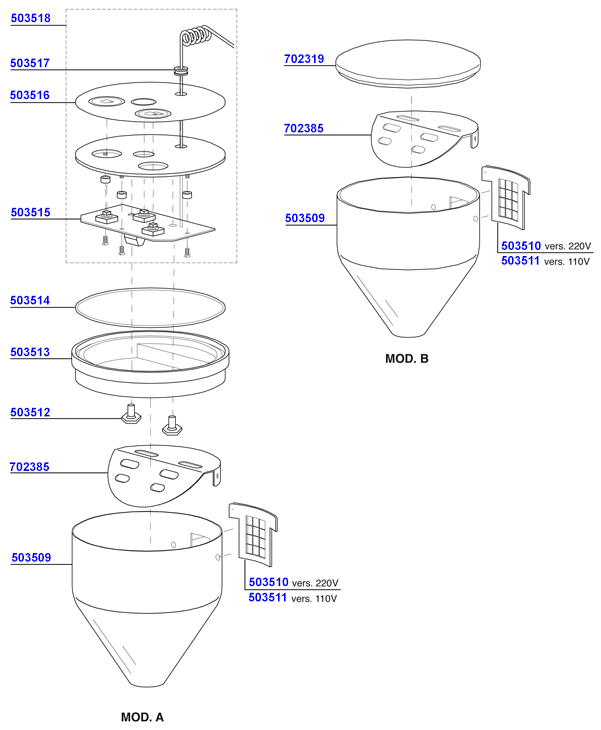 503518

503517

503516

503515

503514

503513

503512

702385

503509

503510 vers. 220V
503511 vers. 110V

MOD. A

702319

702385

503509

503510 vers. 220V
503511 vers. 110V

MOD. B