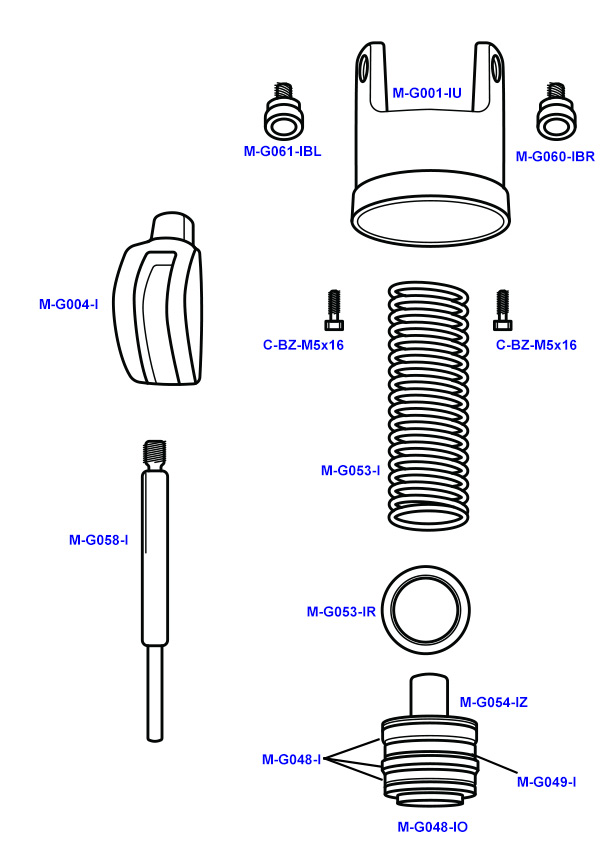 M-G001-IU
M-G061-IBL
M-G060-IBR
M-G004-I
C-BZ-M5x16
C-BZ-M5x16
M-G053-I
M-G058-I
M-G053-IR
M-G054-IZ
M-G048-I
M-G049-I
M-G048-IO