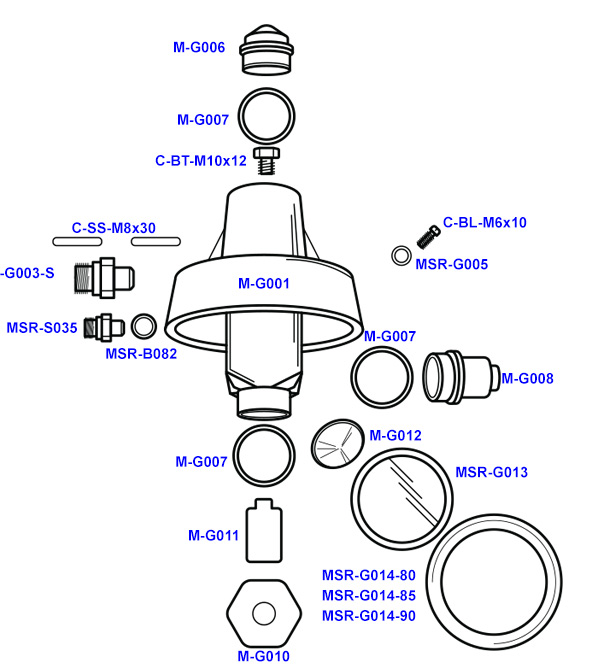 M-G006

M-G007

C-BT-M10x12

C-SS-M8x30

C-BL-M6x10

MSR-G005

-G003-S

M-G001

MSR-S035

MSR-B082

M-G007

M-G008

M-G012

M-G007

MSR-G013

M-G011

MSR-G014-80
MSR-G014-85
MSR-G014-90

M-G010