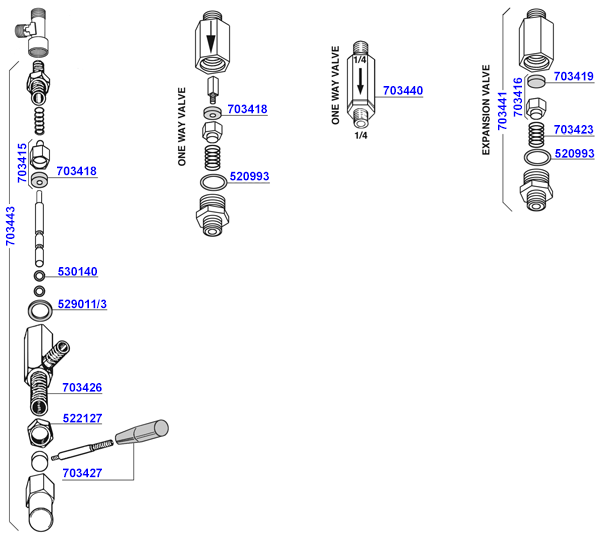 703443
703415
703418
530140
529011/3
703426
522127
703427

ONE WAY VALVE
703418
520993

ONE WAY VALVE
1/4
703440
1/4

EXPANSION VALVE
703441
703416
703419
703423
520993