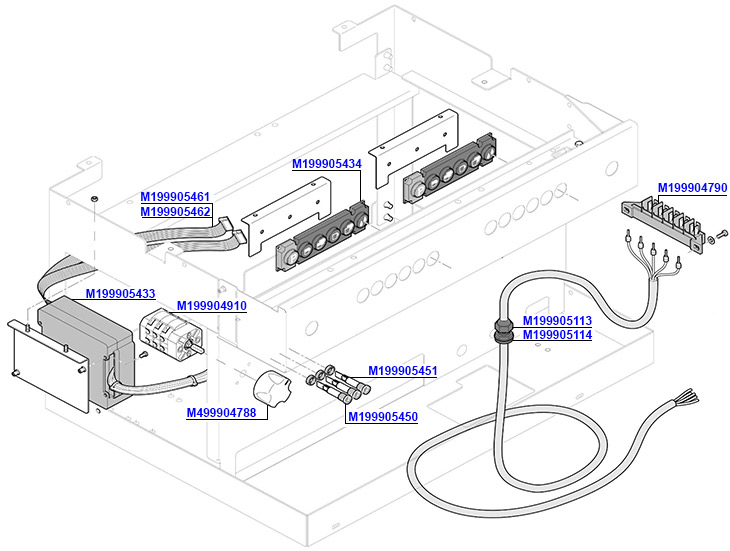 M199905434
M199904790
M199905461
M199905462
M199905433
M199904910
M199905113
M199905114
M199905451
M499904788
M199905450