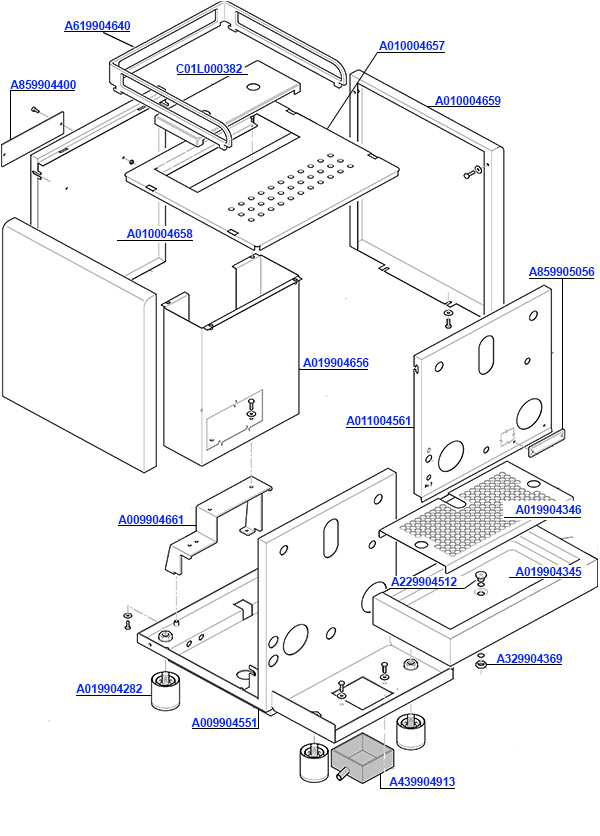 A619904640
A010004657
C01L000382
A859904400
A010004659
A010004658
A859905056
A019904656
A011004561
A009904661
A019904346
A229904512
A019904345
A329904369
A019904282
A009904551
A439904913