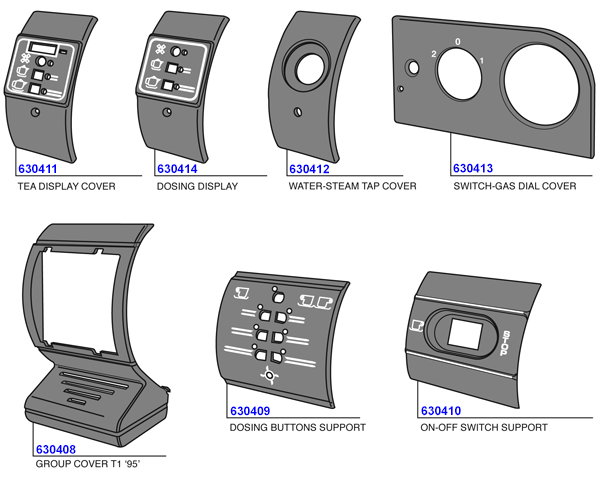 630411
TEA DISPLAY COVER

630414
DOSING DISPLAY

630412
WATER-STEAM TAP COVER

2 0 1

630413
SWITCH-GAS DIAL COVER

630408
GROUP COVER T1 '95'

630409
DOSING BUTTONS SUPPORT

STOP

630410
ON-OFF SWITCH SUPPORT