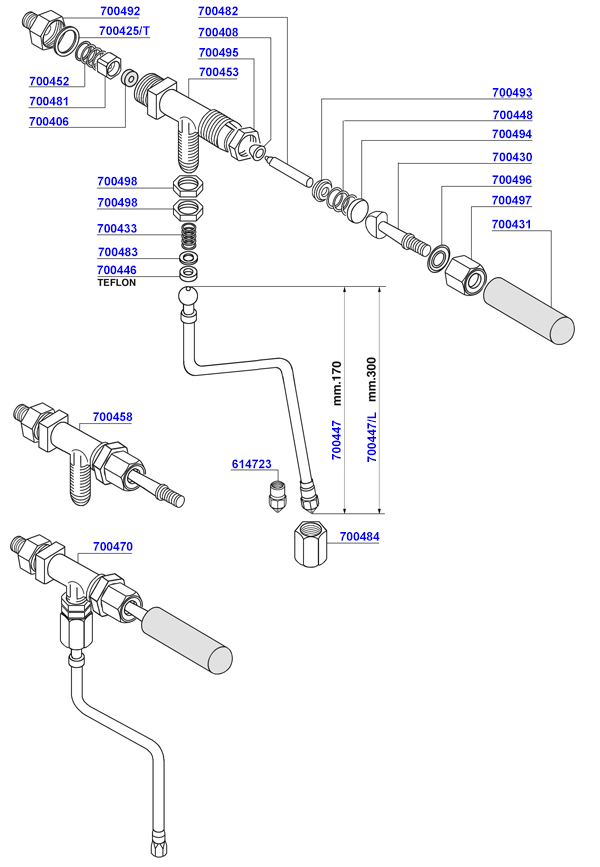 700492
700425/T
700452
700481
700406
700482
700408
700495
700453
700493
700448
700494
700430
700496
700497
700431
700498
700498
700433
700483
700446
TEFLON
700447 mm.170
700447/L mm.300
700458
614723
700484
700470