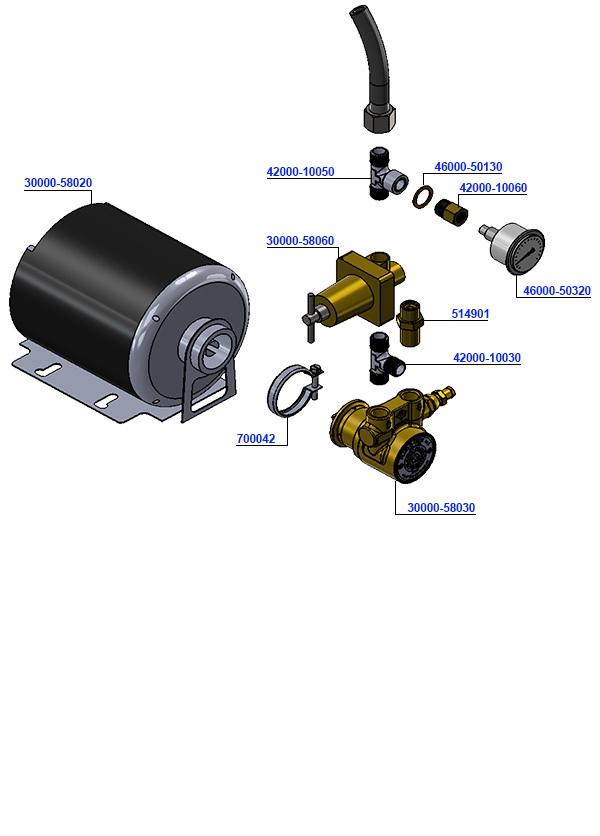 30000-58020

42000-10050

46000-50130

42000-10060

30000-58060

46000-50320

514901

42000-10030

700042

30000-58030