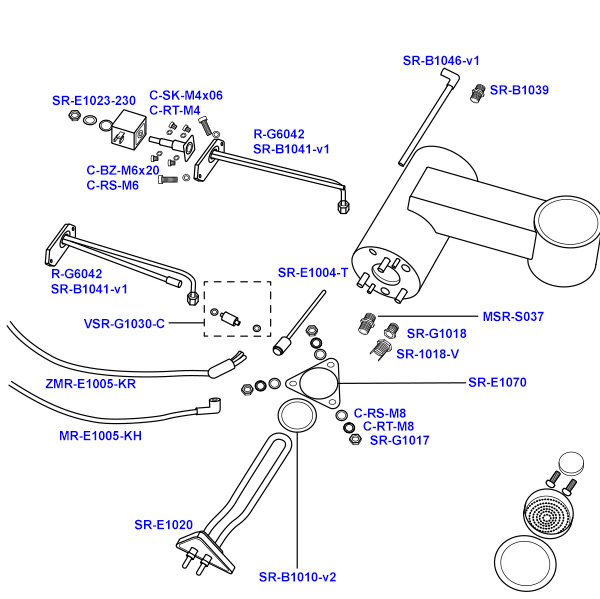 SR-B1046-v1
SR-B1039
SR-E1023-230
C-SK-M4x06
C-RT-M4
R-G6042
SR-B1041-v1
C-BZ-M6x20
C-RS-M6
R-G6042
SR-B1041-v1
SR-E1004-T
VSR-G1030-C
MSR-S037
SR-G1018
SR-1018-V
ZMR-E1005-KR
SR-E1070
MR-E1005-KH
C-RS-M8
C-RT-M8
SR-G1017
SR-E1020
SR-B1010-v2