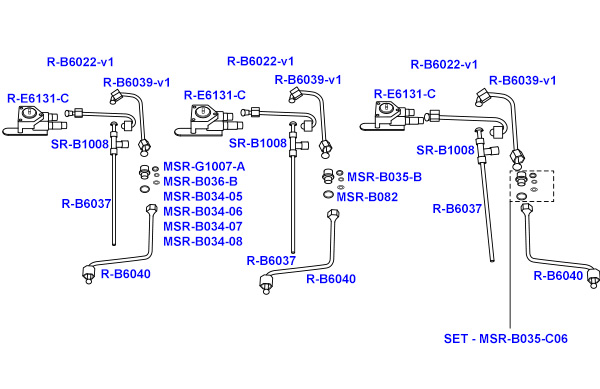 R-B6022-v1
R-B6039-v1
R-E6131-C
SR-B1008
MSR-G1007-A
MSR-B036-B
MSR-B034-05
MSR-B034-06
MSR-B034-07
MSR-B034-08
R-B6037
R-B6040

R-B6022-v1
R-B6039-v1
R-E6131-C
SR-B1008
MSR-B035-B
MSR-B082
R-B6037
R-B6040

R-B6022-v1
R-B6039-v1
R-E6131-C
SR-B1008
R-B6037
R-B6040
SET - MSR-B035-C06