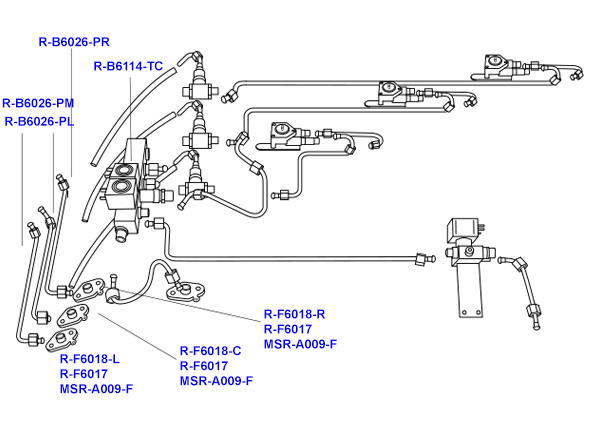 R-B6026-PR

R-B6114-TC

R-B6026-PM

R-B6026-PL

R-F6018-R
R-F6017
MSR-A009-F

R-F6018-C
R-F6017
MSR-A009-F

R-F6018-L
R-F6017
MSR-A009-F