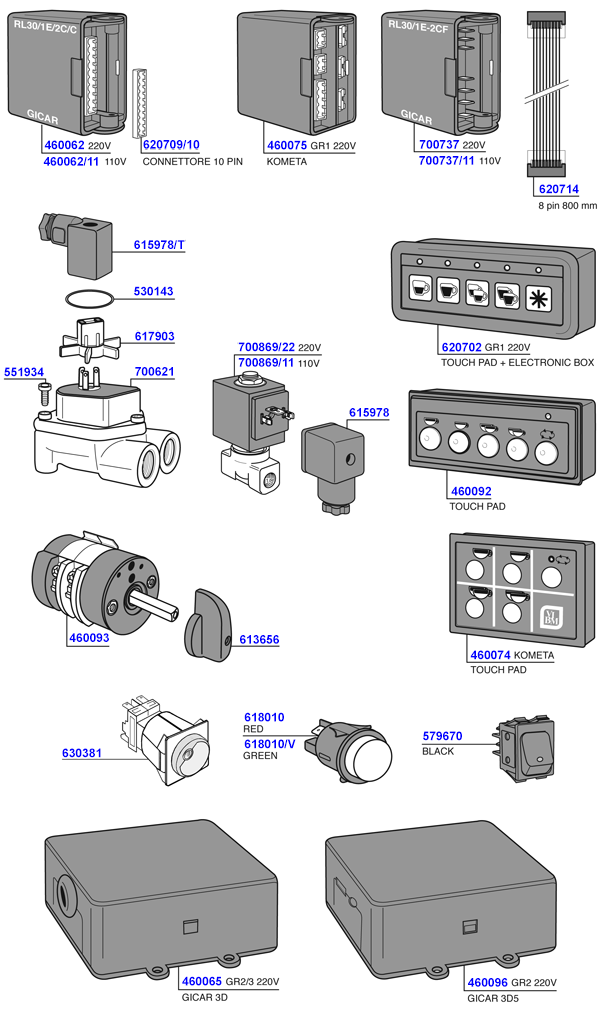 RL30/1E/2C/C
GICAR
460062 220V
460062/11 110V
620709/10
CONNETTORE 10 PIN
460075 GR1 220V
KOMETA
RL30/1E-2CF
GICAR
700737 220V
700737/11 110V
620714
8 pin 800 mm
615978/T
530143
617903
551934
700621
700869/22 220V
700869/11 110V
615978
620702 GR1 220V
TOUCH PAD + ELECTRONIC BOX
460092
TOUCH PAD
460093
613656
460074 KOMETA
TOUCH PAD
630381
618010
RED
618010/V
GREEN
579670
BLACK
460065 GR2/3 220V
GICAR 3D
460096 GR2 220V
GICAR 3D5